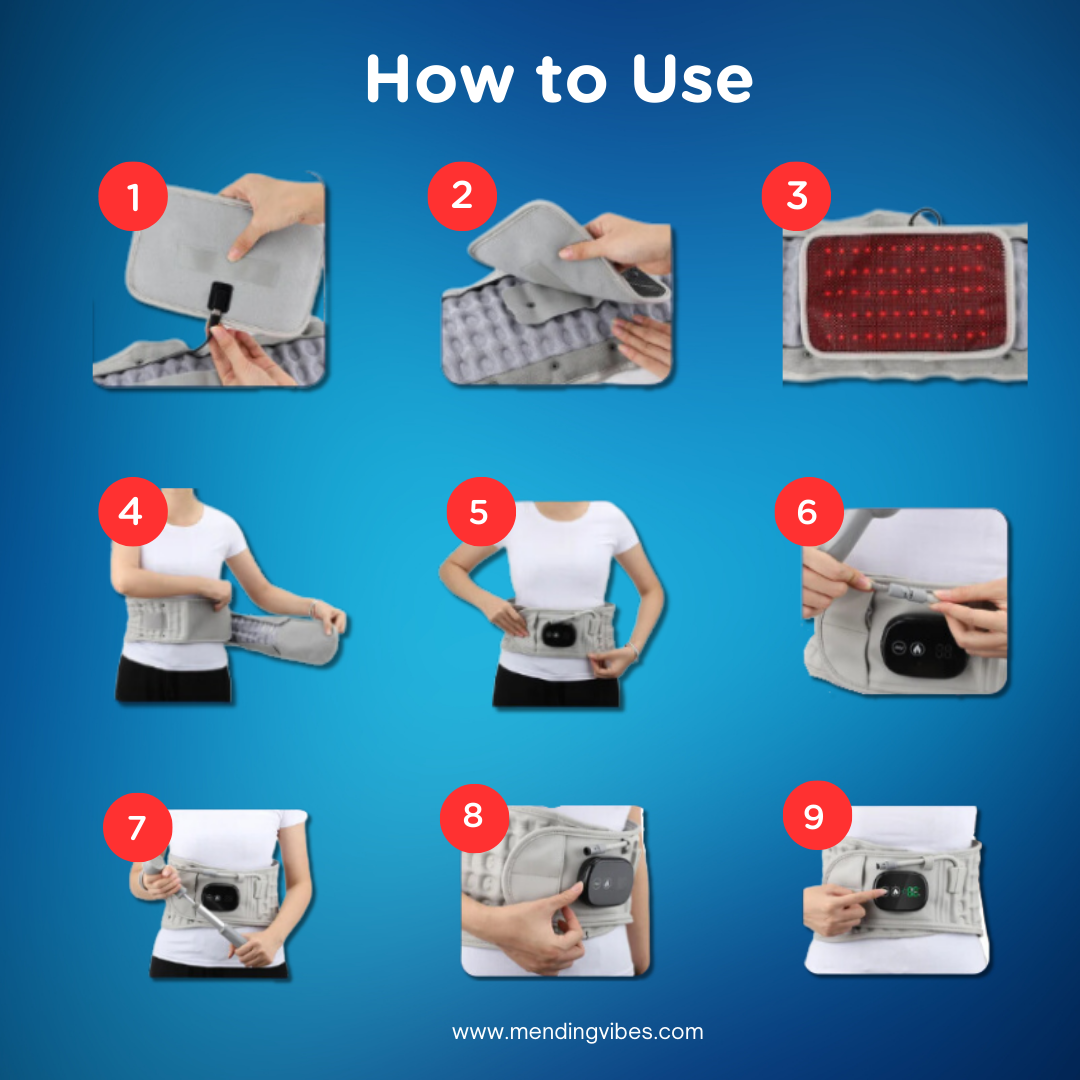 How to Use

1

2

3

4

5

6

7

8

9

www.mendingvibes.com